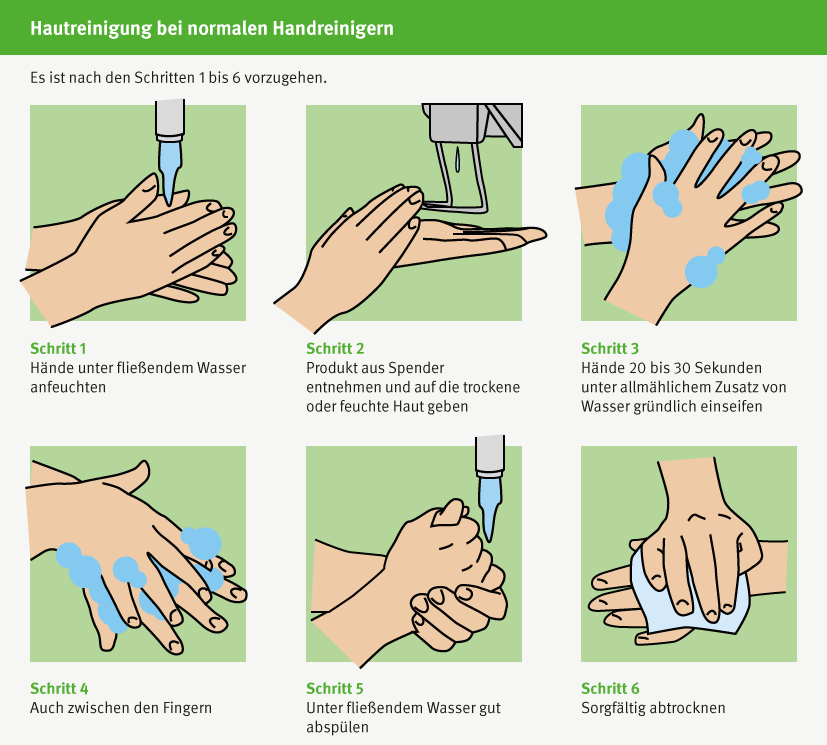 Hautreinigung bei normalen Handreinigern

Es ist nach den Schritten 1 bis 6 vorzugehen.

Schritt 1
Hände unter fließendem Wasser anfeuchten

Schritt 2
Produkt aus Spender entnehmen und auf die trockene oder feuchte Haut geben

Schritt 3
Hände 20 bis 30 Sekunden unter allmählichem Zusatz von Wasser gründlich einseifen

Schritt 4
Auch zwischen den Fingern

Schritt 5
Unter fließendem Wasser gut abspülen

Schritt 6
Sorgfältig abtrocknen